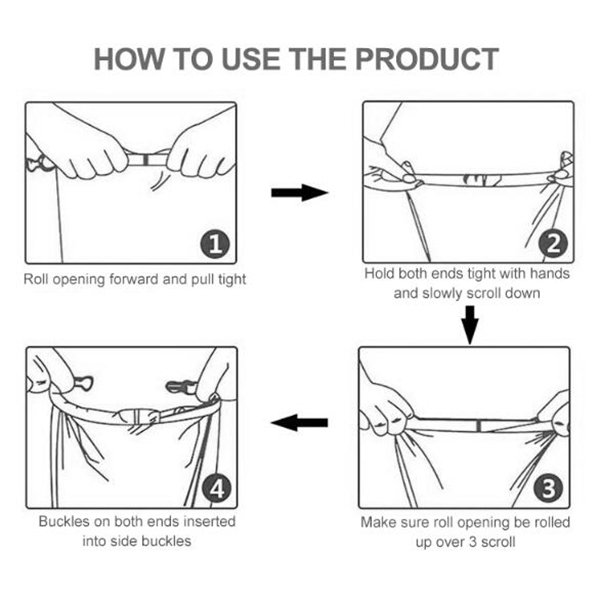 HOW TO USE THE PRODUCT

1
Roll opening forward and pull tight

2
Hold both ends tight with hands and slowly scroll down

3
Make sure roll opening be rolled up over 3 scroll

4
Buckles on both ends inserted into side buckles